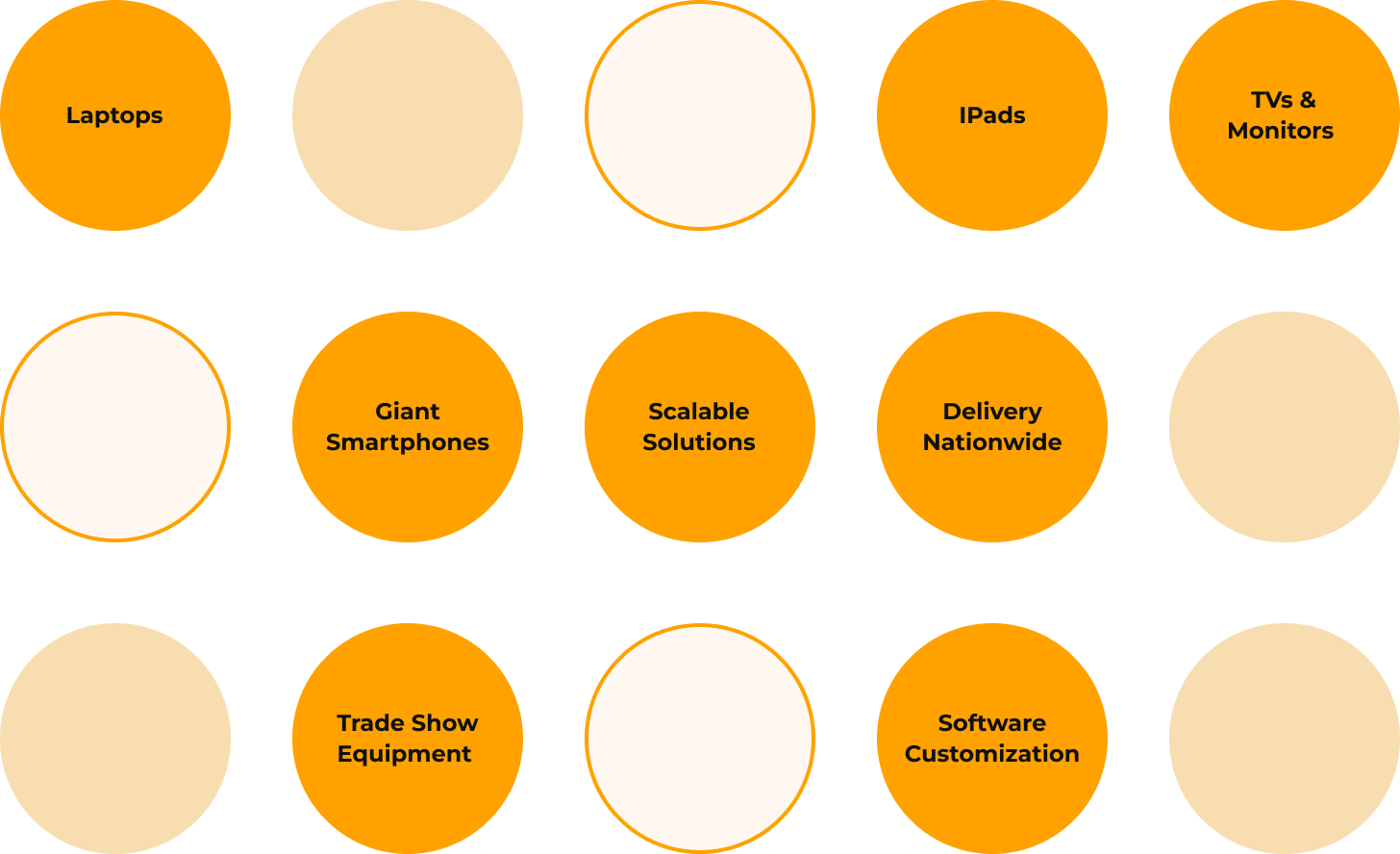 Laptops

IPads

TVs &
Monitors

Giant
Smartphones

Scalable
Solutions

Delivery
Nationwide

Trade Show
Equipment

Software
Customization